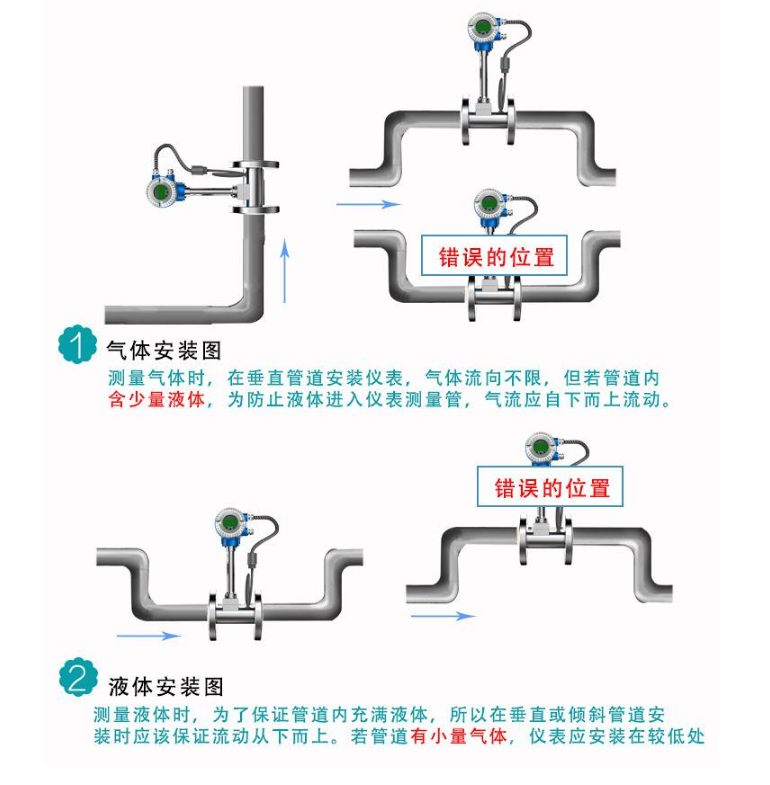 错误的位置

1 气体安装图

测量气体时，在垂直管道安装仪表，气体流向不限，但若管道内含少量液体，为防止液体进入仪表测量管，气流应自下而上流动。

错误的位置

2 液体安装图

测量液体时，为了保证管道内充满液体，所以在垂直或倾斜管道安装时应该保证流动从下而上。若管道有小量气体，仪表应安装在较低处