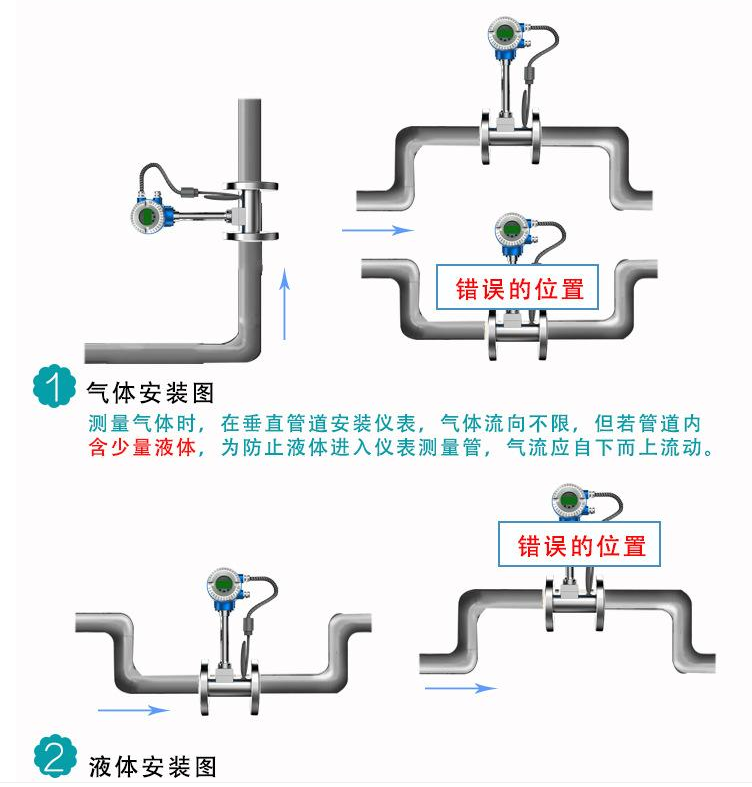 错误的位置

1 气体安装图

测量气体时，在垂直管道安装仪表，气体流向不限，但若管道内含少量液体，为防止液体进入仪表测量管，气流应自下而上流动。

错误的位置

2 液体安装图